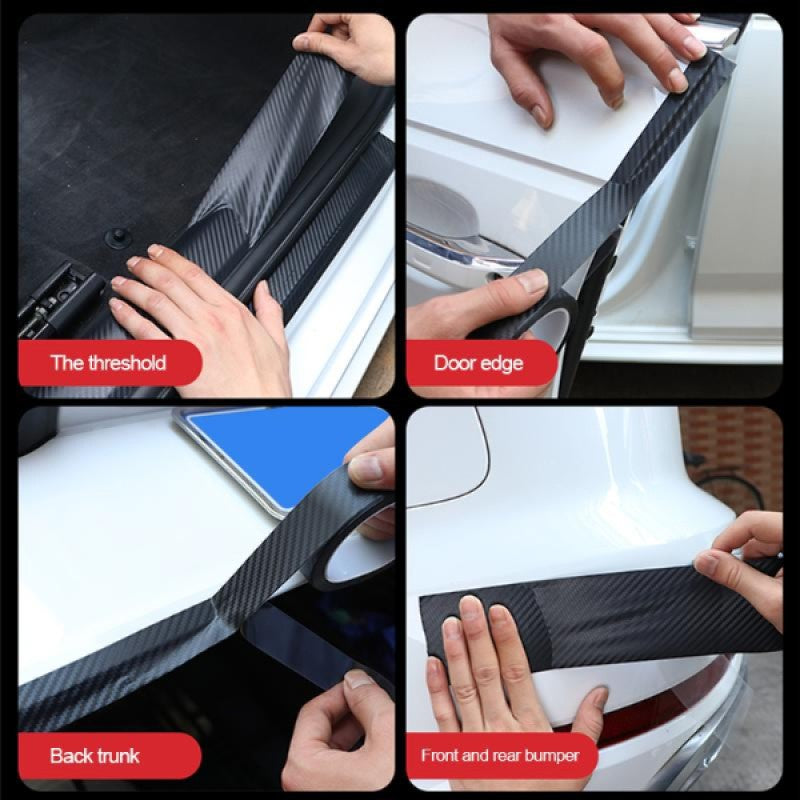 The threshold

Door edge

Back trunk

Front and rear bumper